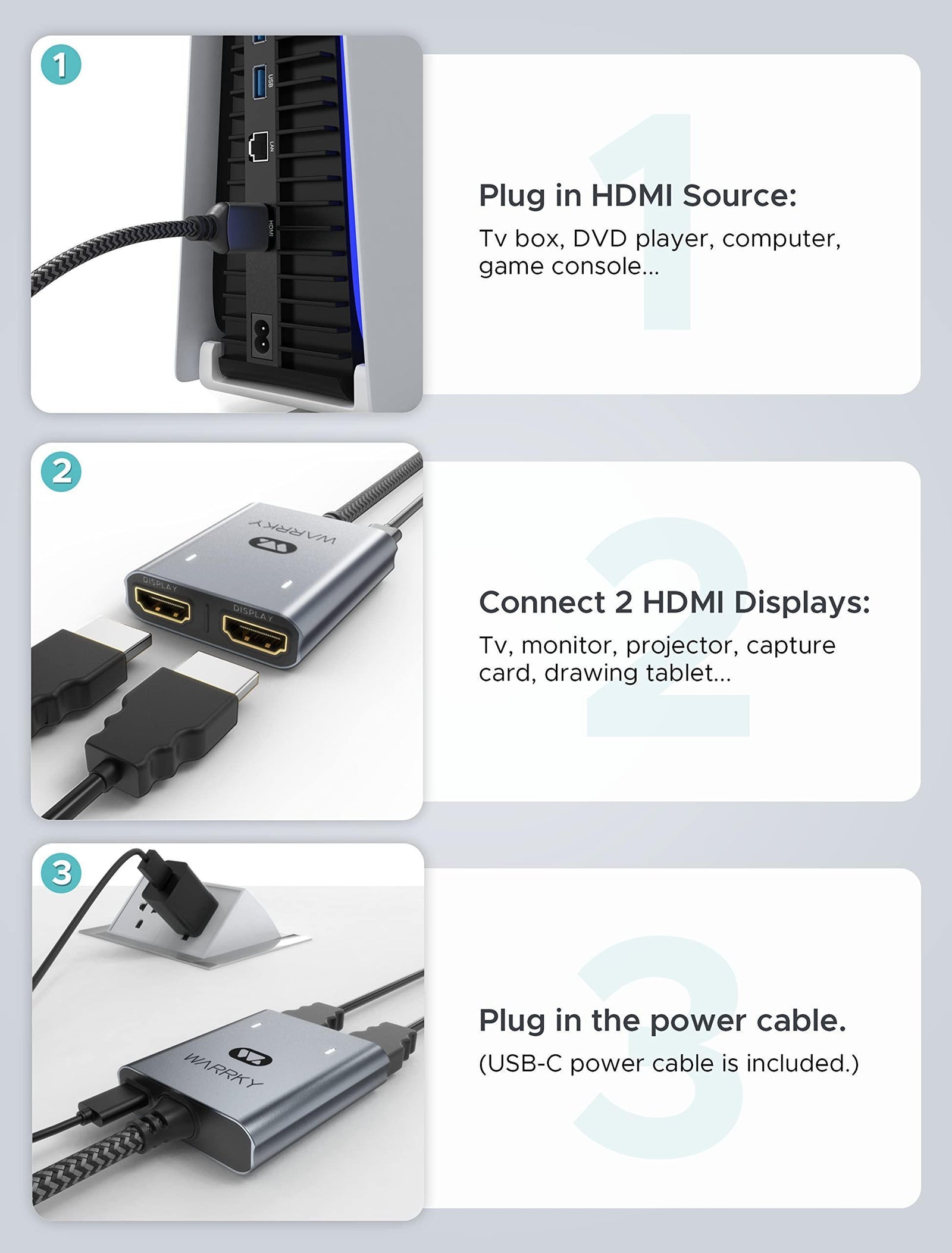 1

USB

LAN

HDMI

1

Plug in HDMI Source:

Tv box, DVD player, computer, game console...

2

WARRKY

DISPLAY

DISPLAY

2

Connect 2 HDMI Displays:

Tv, monitor, projector, capture card, drawing tablet...

3

WARRKY

3

Plug in the power cable.

(USB-C power cable is included.)