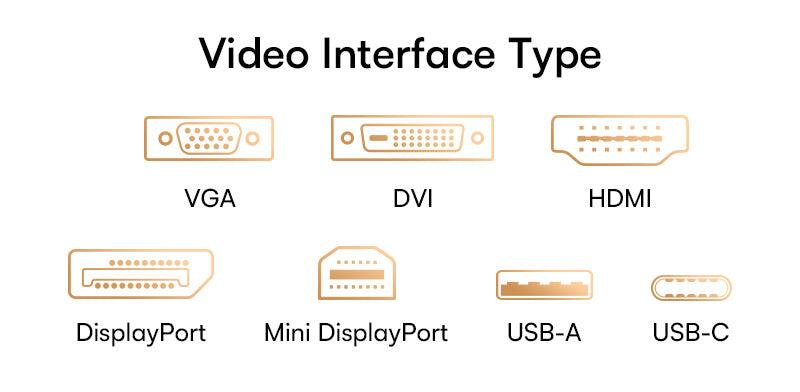 Video Interface Type

VGA

DVI

HDMI

DisplayPort

Mini DisplayPort

USB-A

USB-C