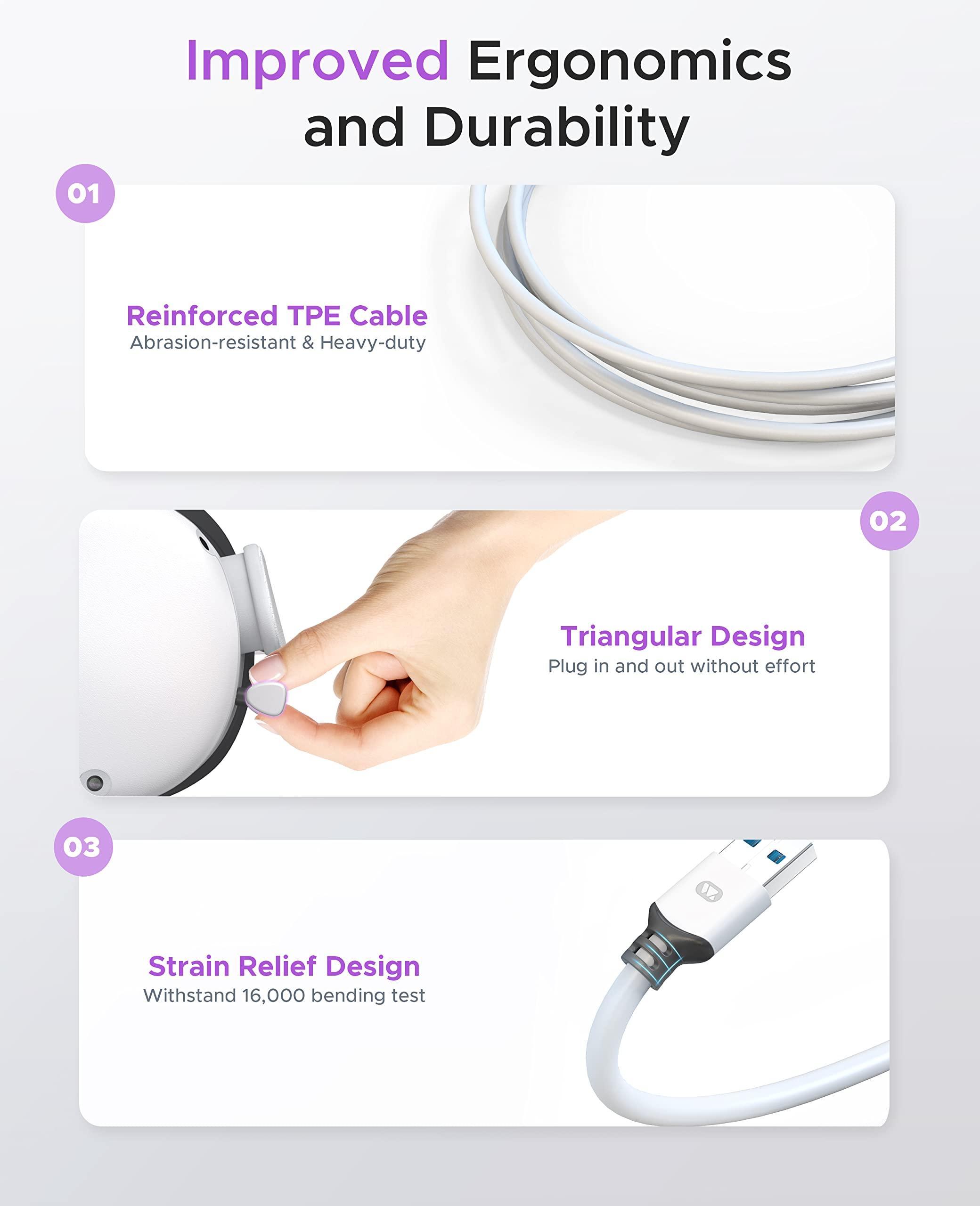 Improved Ergonomics and Durability

01

Reinforced TPE Cable
Abrasion-resistant & Heavy-duty

02

Triangular Design
Plug in and out without effort

03

Strain Relief Design
Withstand 16,000 bending test