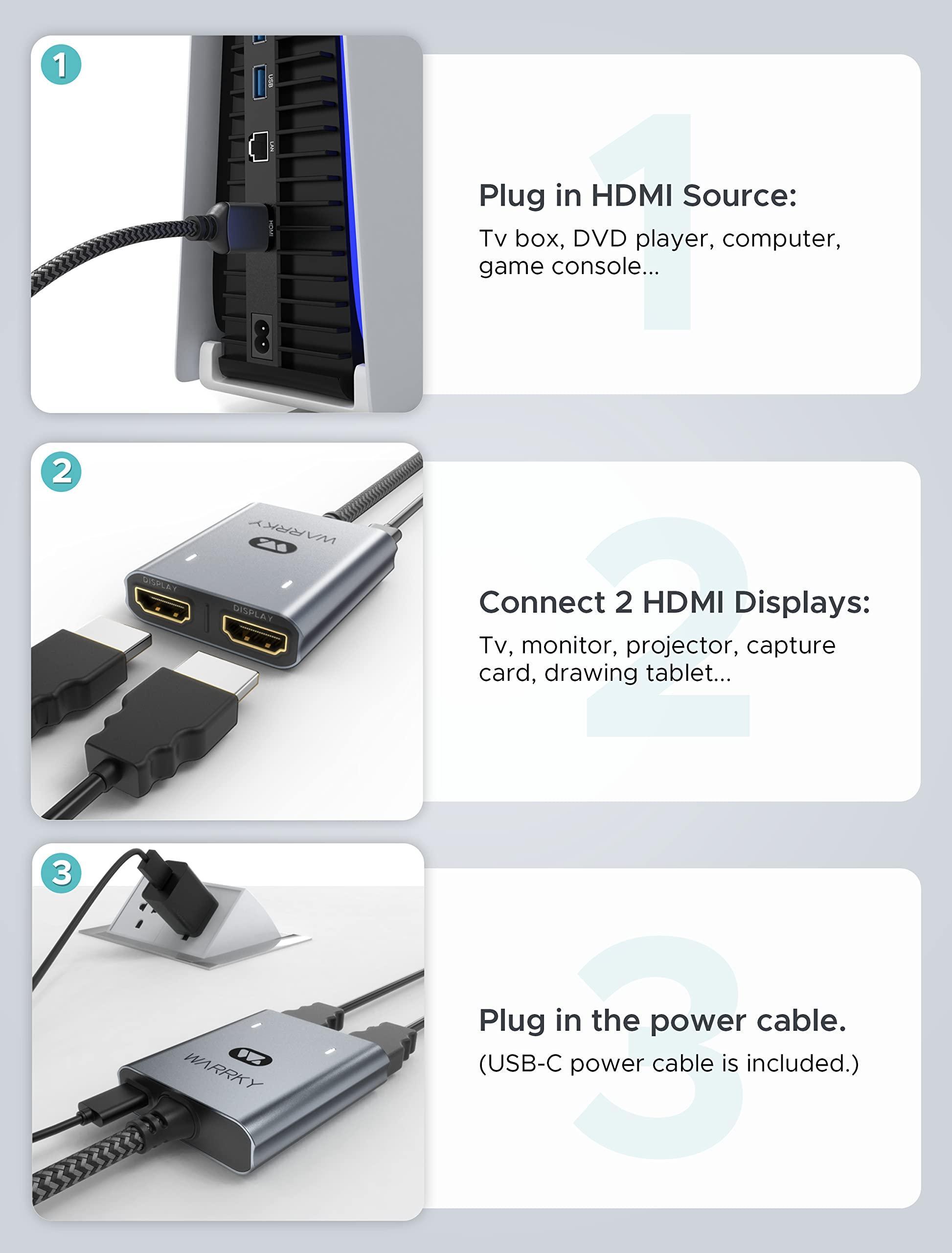 1

USB

LAN

HDMI

1

Plug in HDMI Source:

Tv box, DVD player, computer, game console...

2

WARRKY

DISPLAY

DISPLAY

2

Connect 2 HDMI Displays:

Tv, monitor, projector, capture card, drawing tablet...

3

WARRKY

3

Plug in the power cable.

(USB-C power cable is included.)